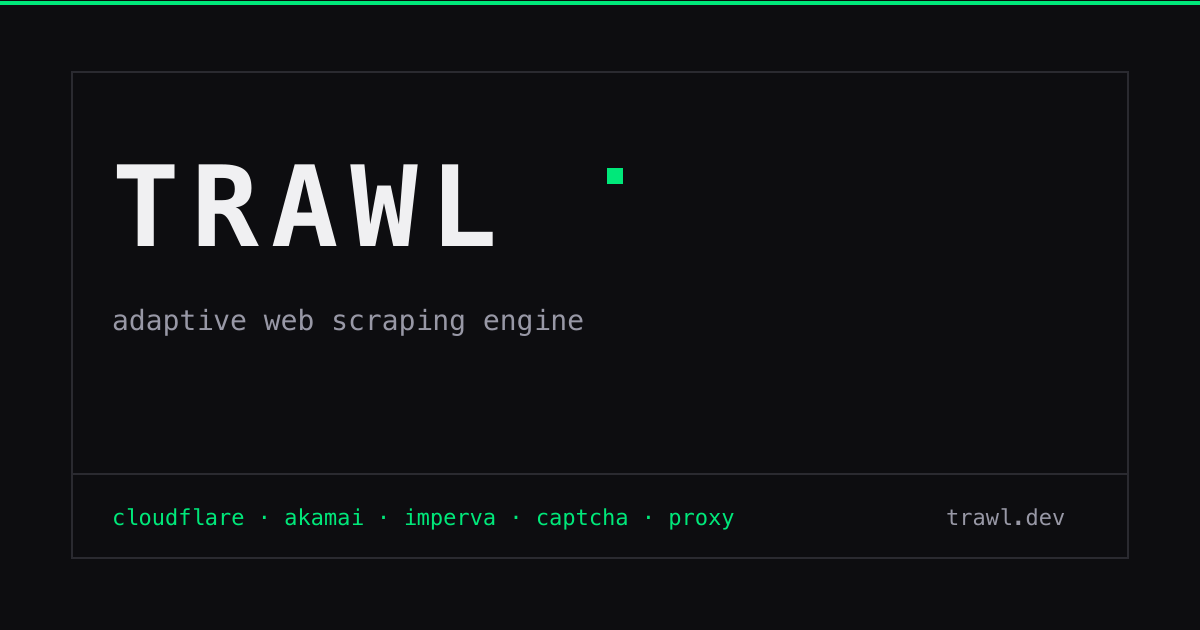 TRAWL

adaptive web scraping engine

cloudflare · akamai · imperva · captcha · proxy

trawl.dev